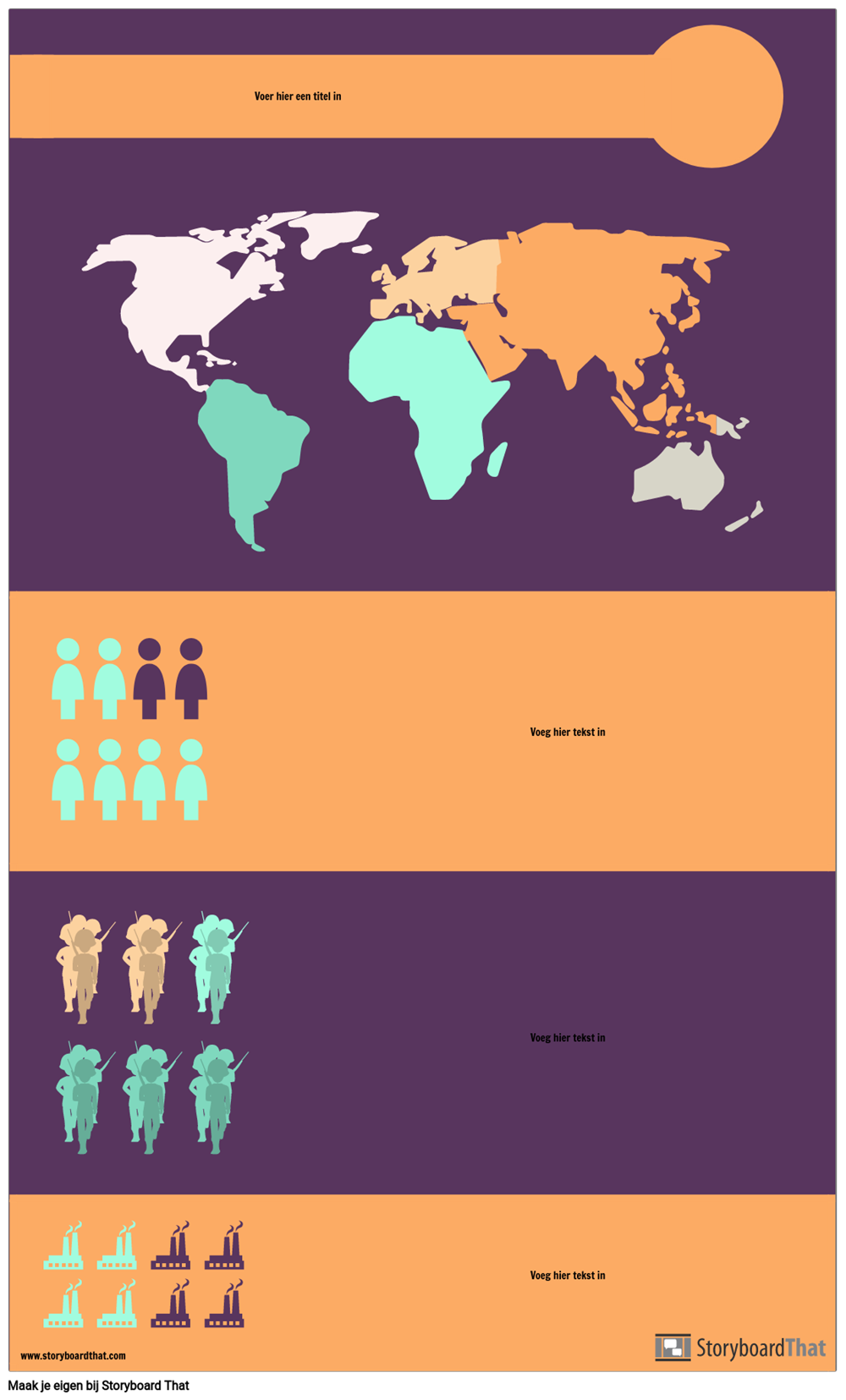 Voer hier een titel in

Voeg hier tekst in

Voeg hier tekst in

Voeg hier tekst in

www.storyboardthat.com

StoryboardThat

Maak je eigen bij Storyboard That